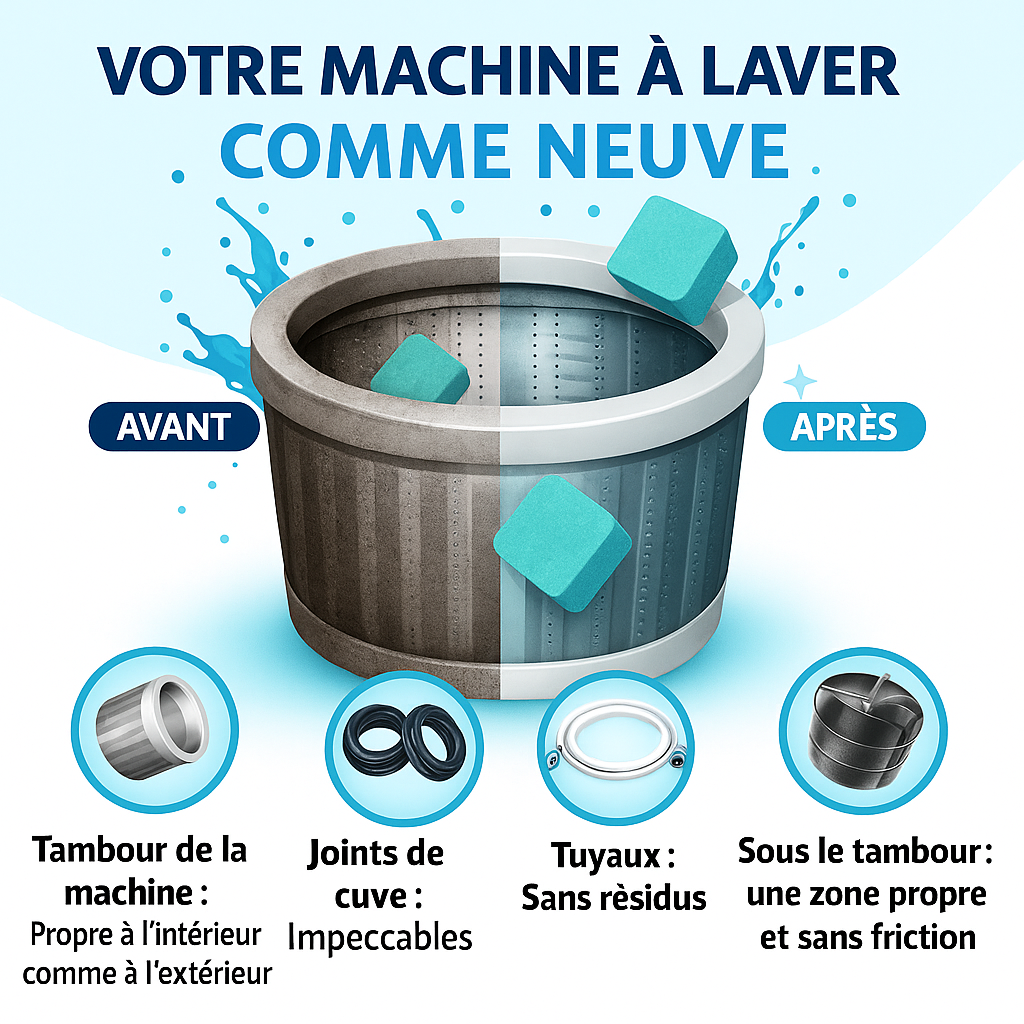 VOTRE MACHINE À LAVER
COMME NEUVE

AVANT

APRÈS

Tambour de la machine :
Propre à l'intérieur comme à l'extérieur

Joints de cuve :
Impeccables

Tuyaux :
Sans rèsidus

Sous le tambour :
une zone propre et sans friction