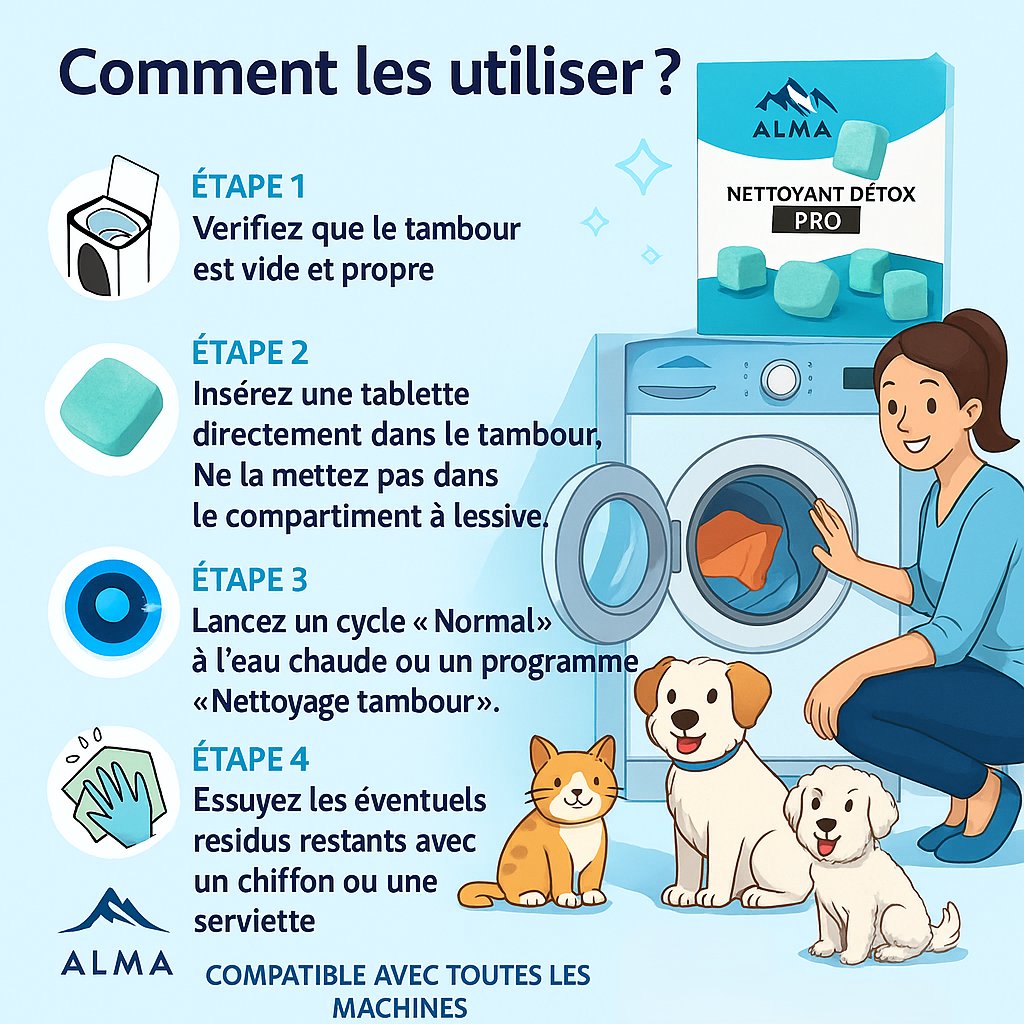 Comment les utiliser ?

ALMA
NETTOYANT DÉTOX
PRO

ÉTAPE 1
Verifiez que le tambour est vide et propre

ÉTAPE 2
Insérez une tablette directement dans le tambour, Ne la mettez pas dans le compartiment à lessive.

ÉTAPE 3
Lancez un cycle « Normal» à l'eau chaude ou un programme «Nettoyage tambour».

ÉTAPE 4
Essuyez les éventuels residus restants avec un chiffon ou une serviette

ALMA

COMPATIBLE AVEC TOUTES LES MACHINES